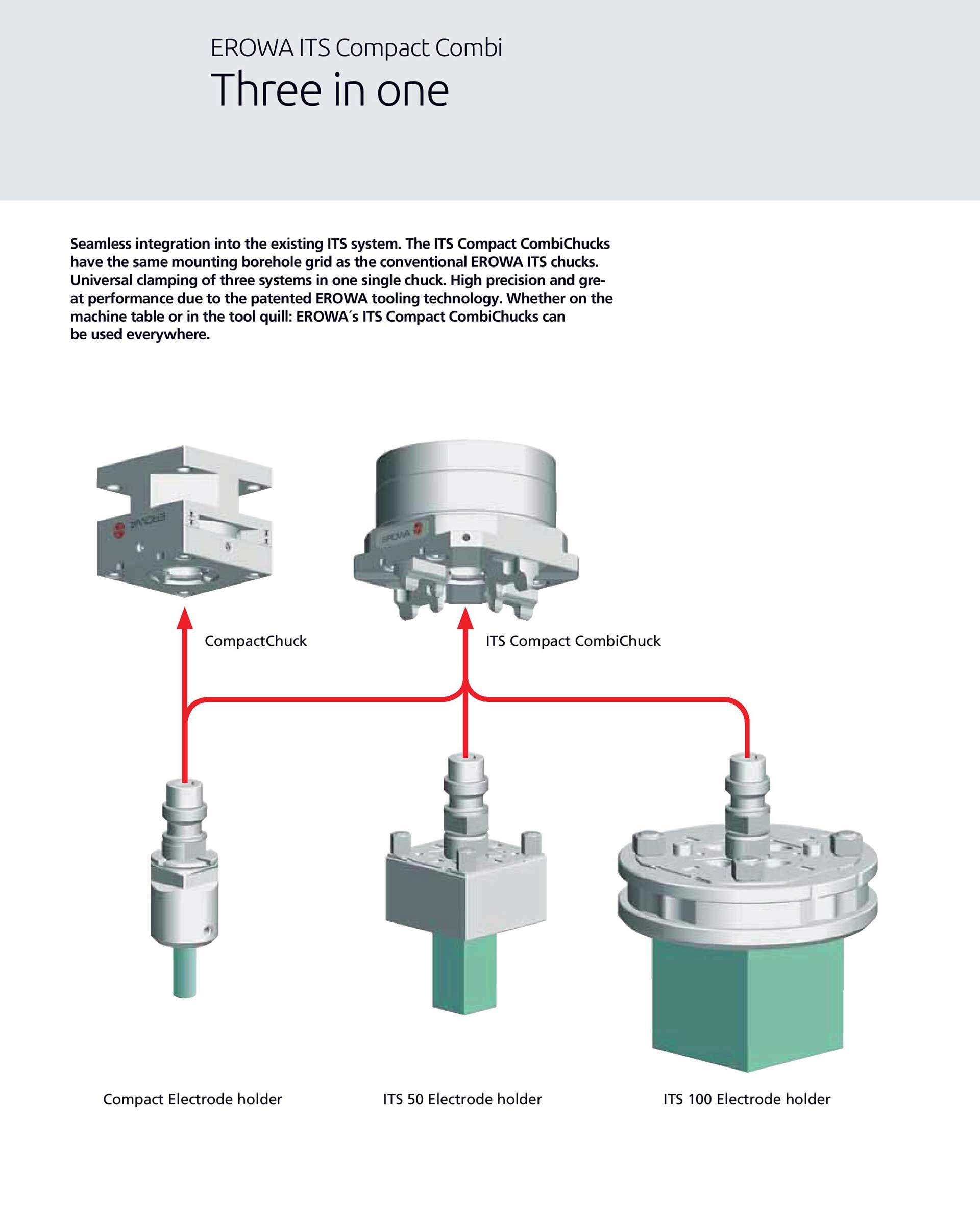 EROWA ITS Compact Combi
Three in one

Seamless integration into the existing ITS system. The ITS Compact CombiChucks have the same mounting borehole grid as the conventional EROWA ITS chucks. Universal clamping of three systems in one single chuck. High precision and great performance due to the patented EROWA tooling technology. Whether on the machine table or in the tool quill: EROWA´s ITS Compact CombiChucks can be used everywhere.

EROWA

EROWA

CompactChuck

ITS Compact CombiChuck

Compact Electrode holder

ITS 50 Electrode holder

ITS 100 Electrode holder