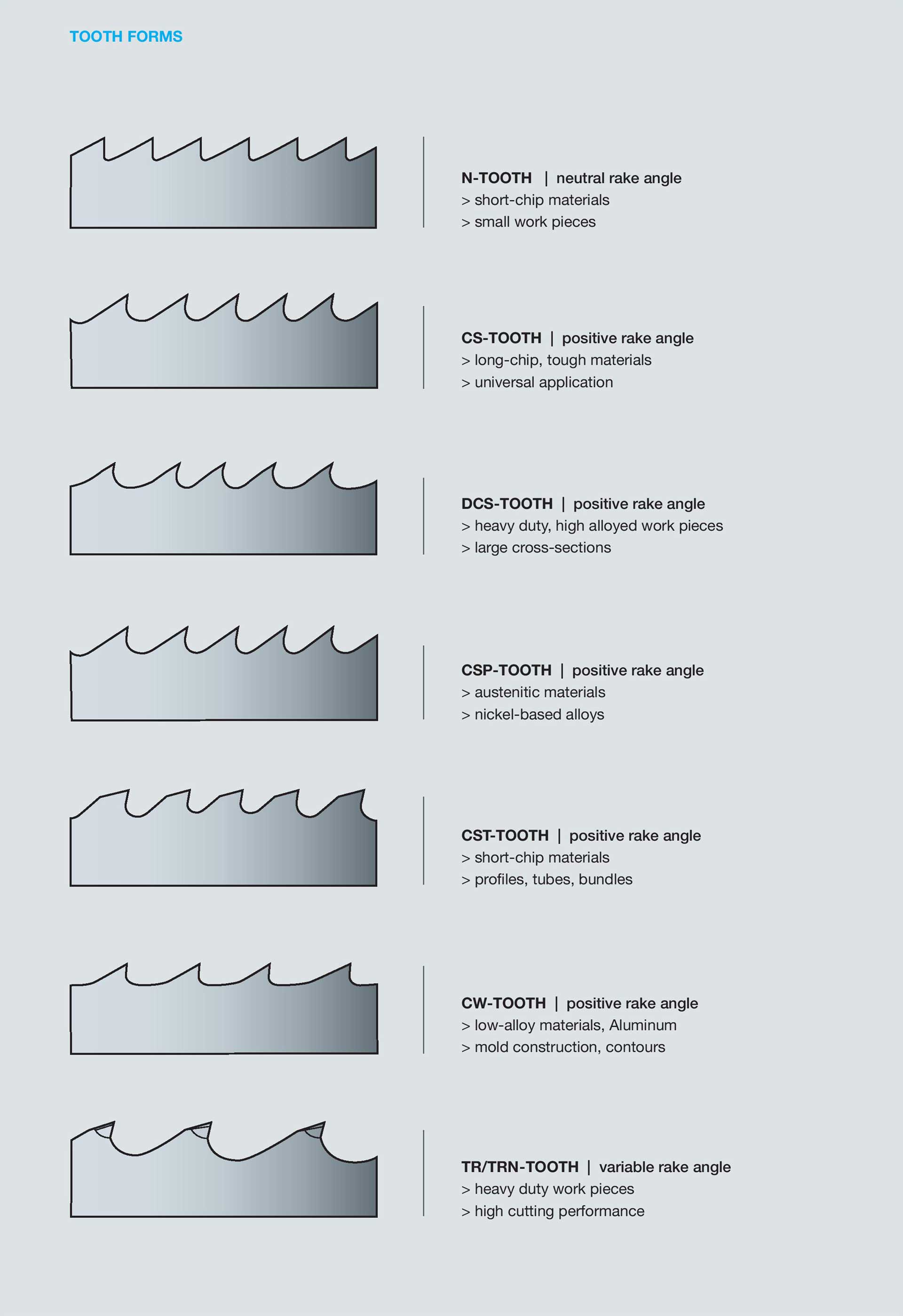 TOOTH FORMS

N-TOOTH | neutral rake angle
> short-chip materials
> small work pieces

CS-TOOTH | positive rake angle
> long-chip, tough materials
> universal application

DCS-TOOTH | positive rake angle
> heavy duty, high alloyed work pieces
> large cross-sections

CSP-TOOTH | positive rake angle
> austenitic materials
> nickel-based alloys

CST-TOOTH | positive rake angle
> short-chip materials
> profiles, tubes, bundles

CW-TOOTH | positive rake angle
> low-alloy materials, Aluminum
> mold construction, contours

TR/TRN-TOOTH | variable rake angle
> heavy duty work pieces
> high cutting performance